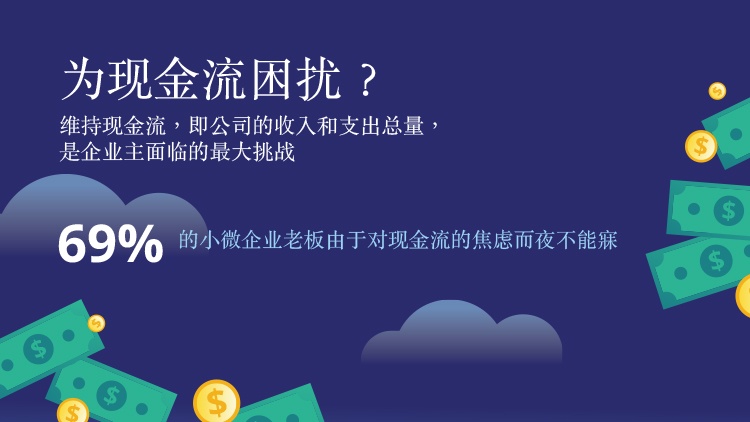 为现金流困扰？
维持现金流，即公司的收入和支出总量，是企业主面临的最大挑战

69% 的小微企业老板由于对现金流的焦虑而夜不能寐